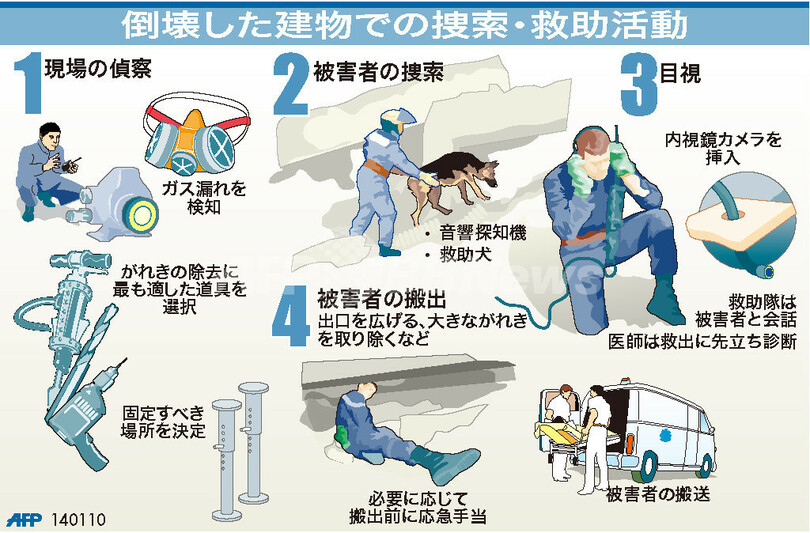 倒壊した建物での捜索・救助活動

1 現場の偵察

ガス漏れを検知

がれきの除去に最も適した道具を選択

固定すべき場所を決定

2 被害者の捜索

・音響探知機
・救助犬

3 目視

内視鏡カメラを挿入

救助隊は被害者と会話
医師は救出に先立ち診断

4 被害者の搬出
出口を広げる、大きながれきを取り除くなど

必要に応じて搬出前に応急手当

被害者の搬送

AFP 140110