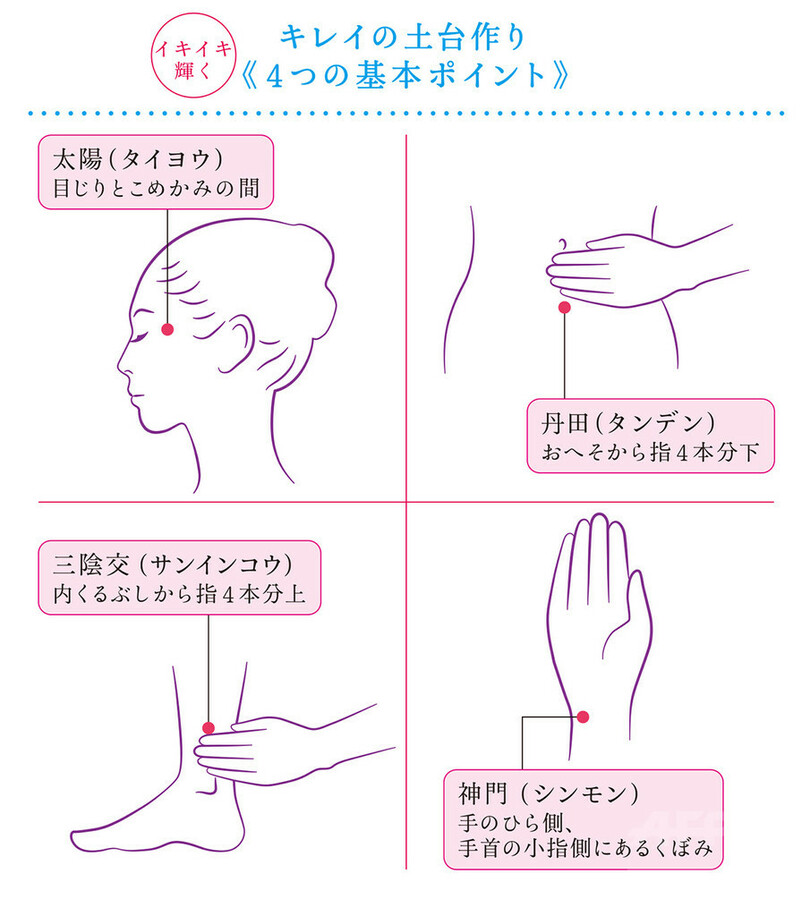 イキイキ輝く

キレイの土台作り
《4つの基本ポイント》

太陽(タイヨウ)
目じりとこめかみの間

丹田(タンデン)
おへそから指4本分下

三陰交(サンインコウ)
内くるぶしから指4本分上

神門(シンモン)
手のひら側、
手首の小指側にあるくぼみ