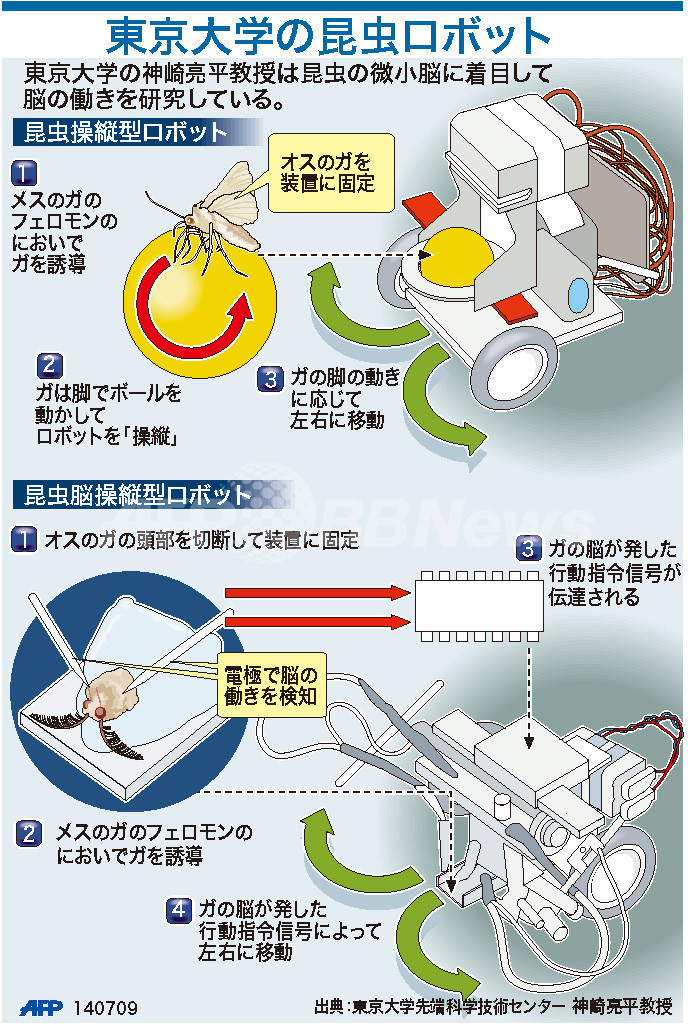 東京大学の昆虫ロボット

東京大学の神崎亮平教授は昆虫の微小脳に着目して脳の働きを研究している。

昆虫操縦型ロボット

1 メスのガのフェロモンのにおいでガを誘導

オスのガを装置に固定

2 ガは脚でボールを動かしてロボットを「操縦」

3 ガの脚の動きに応じて左右に移動

昆虫脳操縦型ロボット

AFPBBNews

1 オスのガの頭部を切断して装置に固定

3 ガの脳が発した行動指令信号が伝達される

電極で脳の働きを検知

2 メスのガのフェロモンのにおいでガを誘導

4 ガの脳が発した行動指令信号によって左右に移動

AFP 140709

出典:東京大学先端科学技術センター 神崎亮平教授