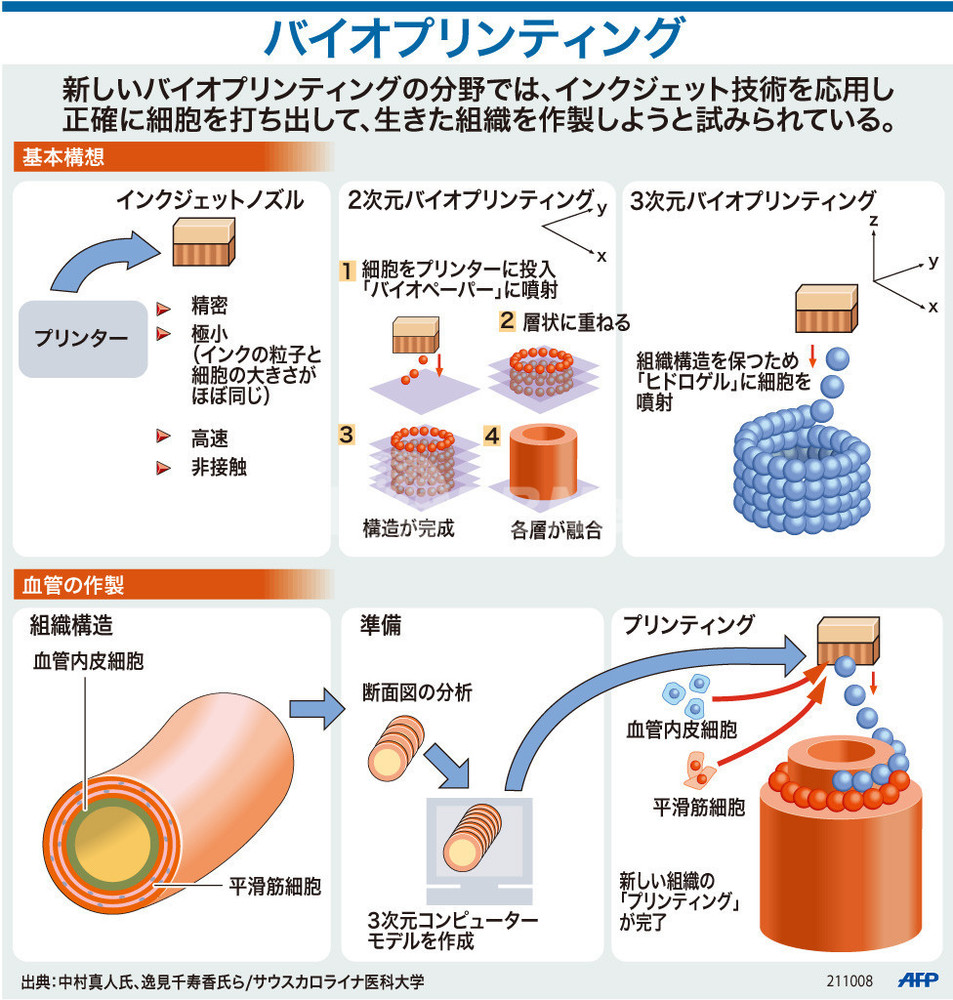 バイオプリンティング

新しいバイオプリンティングの分野では、インクジェット技術を応用し正確に細胞を打ち出して、生きた組織を作製しようと試みられている。

基本構想

インクジェットノズル

プリンター

精密
極小
（インクの粒子と細胞の大きさがほぼ同じ）
高速
非接触

2次元バイオプリンティング

y
x

1 細胞をプリンターに投入「バイオペーパー」に噴射

2 層状に重ねる

3
構造が完成

4
各層が融合

3次元バイオプリンティング

z
y
x

組織構造を保つため「ヒドロゲル」に細胞を噴射

血管の作製

組織構造

血管内皮細胞

平滑筋細胞

準備

断面図の分析

3次元コンピューターモデルを作成

プリンティング

血管内皮細胞

平滑筋細胞

新しい組織の「プリンティング」が完了

出典：中村真人氏、逸見千寿香氏ら/サウスカロライナ医科大学

211008

AFP