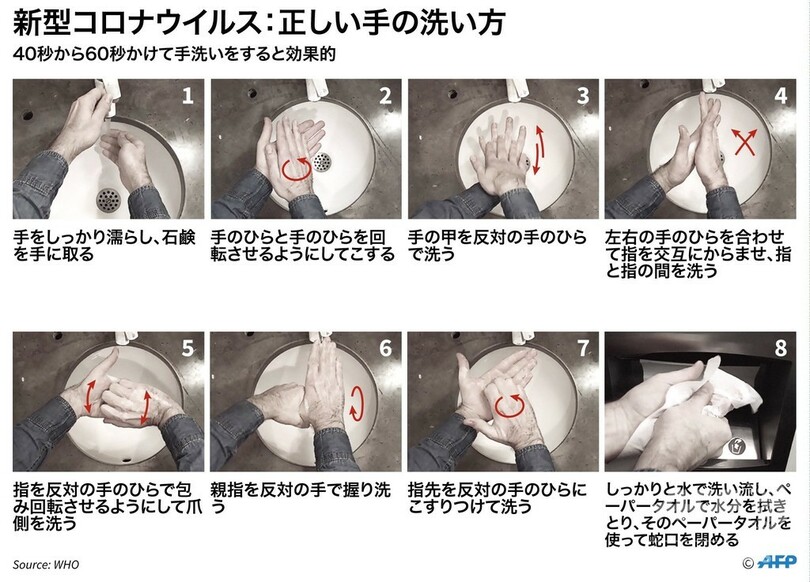 新型コロナウイルス：正しい手の洗い方

40秒から60秒かけて手洗いをすると効果的

1

手をしっかり濡らし、石鹸を手に取る

2

手のひらと手のひらを回転させるようにしてこする

3

手の甲を反対の手のひらで洗う

4

左右の手のひらを合わせて指を交互にからませ、指と指の間を洗う

5

指を反対の手のひらで包み回転させるようにして爪側を洗う

6

親指を反対の手で握り洗う

7

指先を反対の手のひらにこすりつけて洗う

8

しっかりと水で洗い流し、ペーパータオルで水分を拭きとり、そのペーパータオルを使って蛇口を閉める

Source: WHO

© AFP