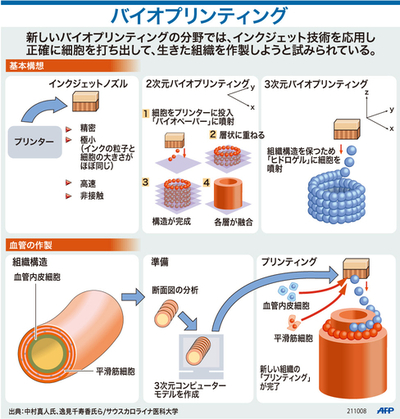 バイオプリンティング

新しいバイオプリンティングの分野では、インクジェット技術を応用し正確に細胞を打ち出して、生きた組織を作製しようと試みられている。

基本構想

インクジェットノズル

プリンター

精密
極小
(インクの粒子と細胞の大きさがほぼ同じ)
高速
非接触

2次元バイオプリンティング

y
x

1 細胞をプリンターに投入「バイオペーパー」に噴射

2 層状に重ねる

3
構造が完成

4
各層が融合

3次元バイオプリンティング

z
y
x

組織構造を保つため「ヒドロゲル」に細胞を噴射

血管の作製

組織構造

血管内皮細胞

平滑筋細胞

準備

断面図の分析

3次元コンピューターモデルを作成

プリンティング

血管内皮細胞

平滑筋細胞

新しい組織の「プリンティング」が完了

出典：中村真人氏、逸見千寿香氏ら/サウスカロライナ医科大学

211008

AFP