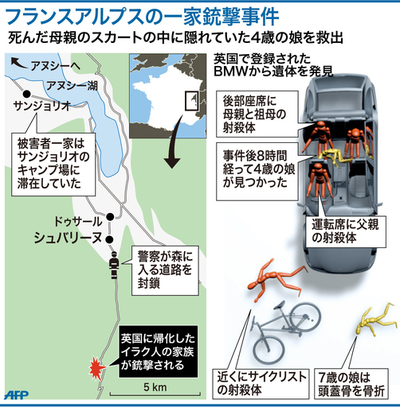 フランスアルプスの一家銃撃事件
死んだ母親のスカートの中に隠れていた4歳の娘を救出

アヌシーへ
アヌシー湖
サンジョリオ
被害者一家はサンジョリオのキャンプ場に滞在していた
ドゥサール
シュバリーヌ
警察が森に入る道路を封鎖
英国に帰化したイラク人の家族が銃撃される
5 km
AFP

英国で登録されたBMWから遺体を発見
後部座席に母親と祖母の射殺体
事件後8時間経って4歳の娘が見つかった
運転席に父親の射殺体
近くにサイクリストの射殺体
7歳の娘は頭蓋骨を骨折